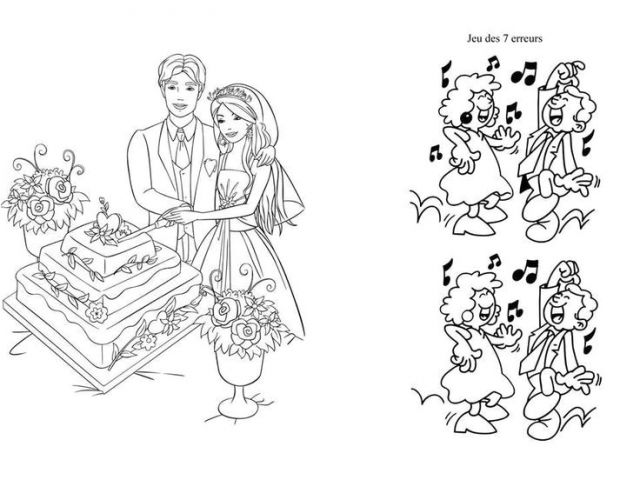 Jeu des 7 erreurs