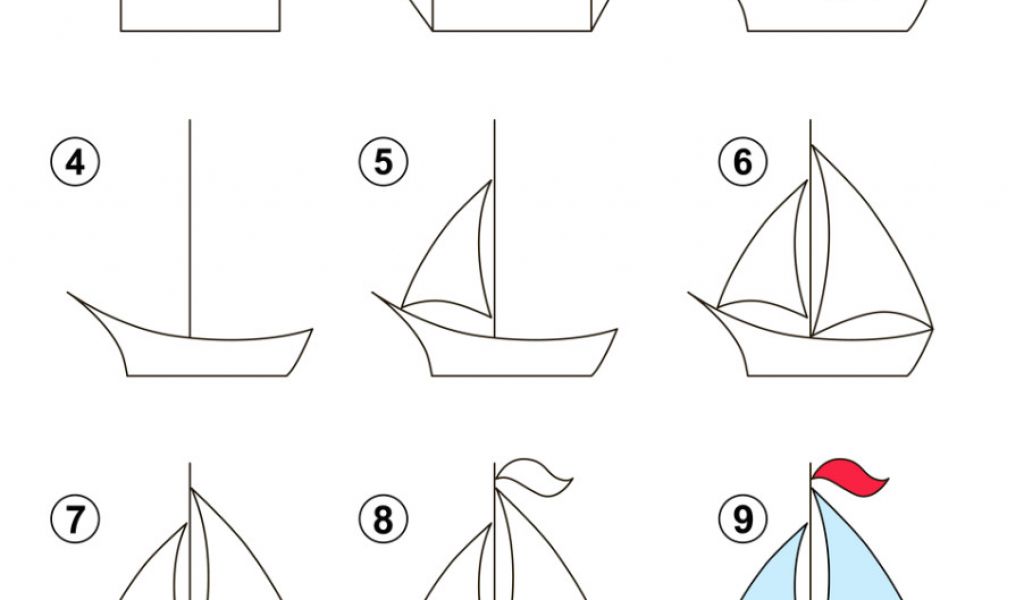 4
5
6
7
8
9