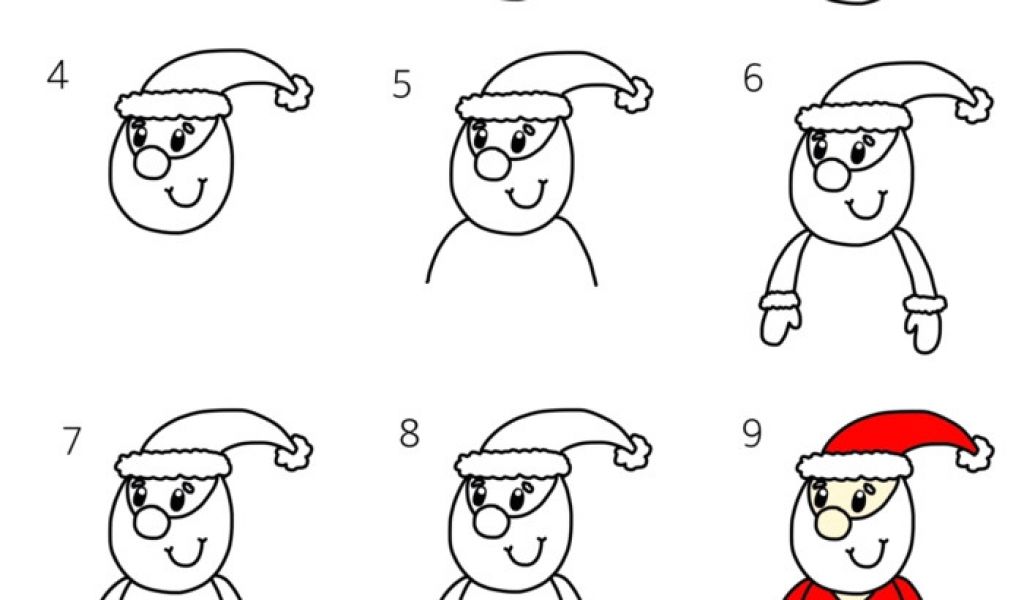 4

5

6

7

8

9