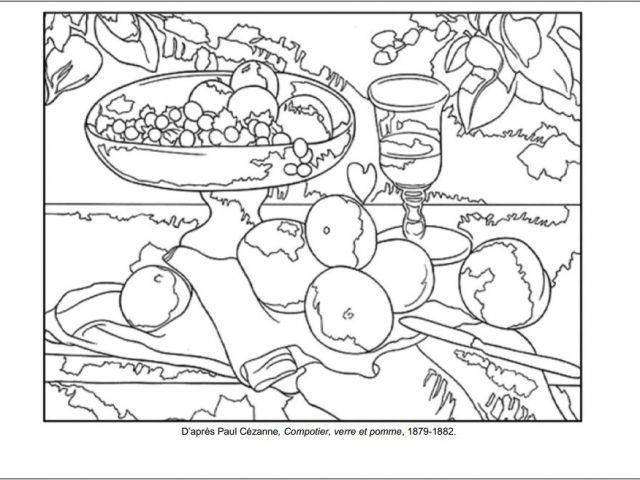 D'après Paul Cézanne, Compotier, verre et pomme, 1879-1882.