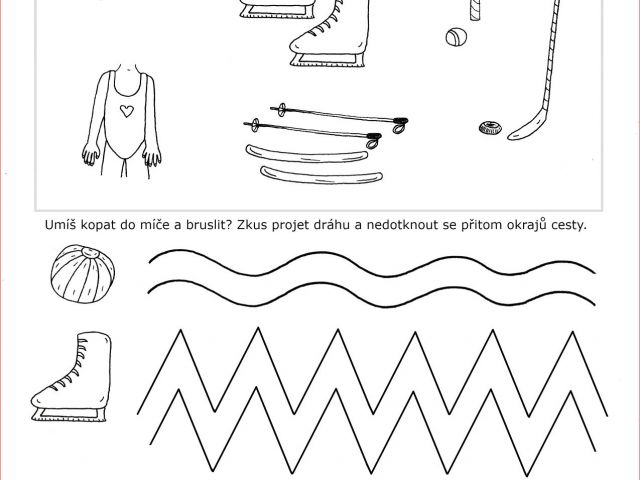 Umíš kopat do míče a bruslit? Zkus projet dráhu a nedotknout se přitom okrajů cesty.