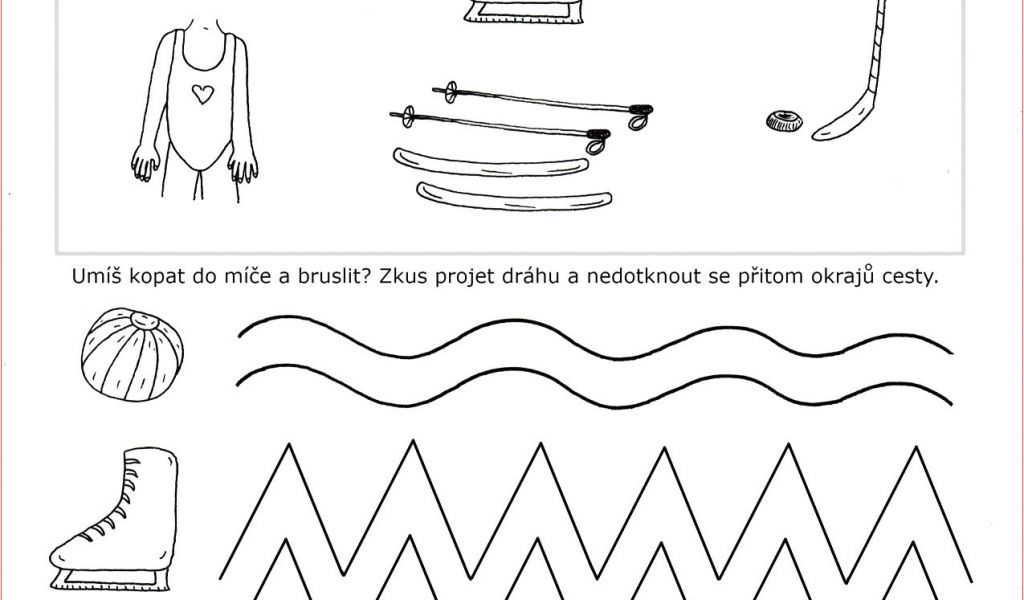 Umíš kopat do míče a bruslit? Zkus projet dráhu a nedotknout se přitom okrajů cesty.