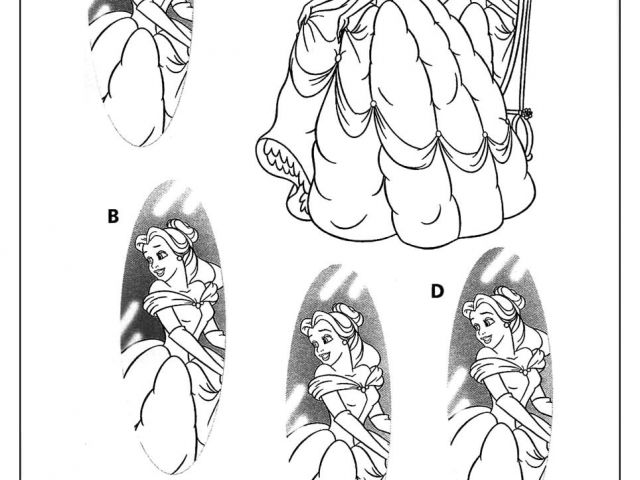 B

D