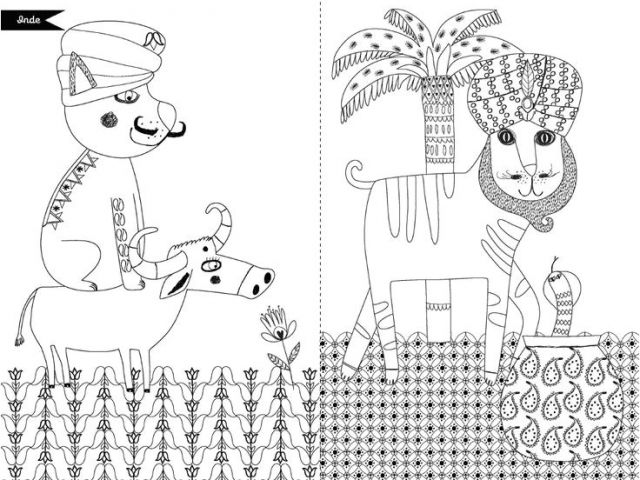 Inde