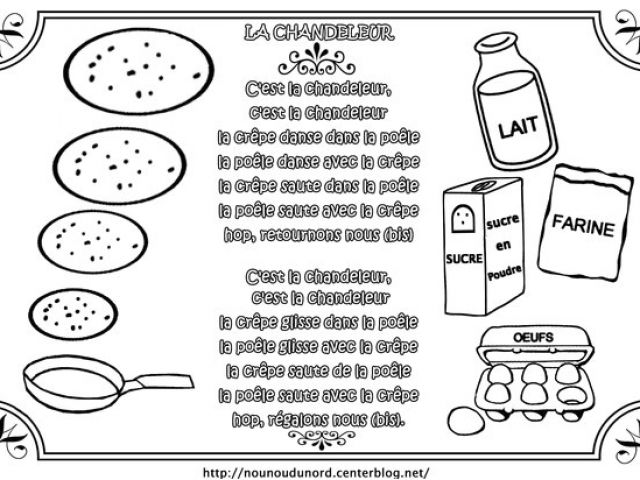 LA CHANDELEUR

C'est la chandeleur,
c'est la chandeleur
la crêpe danse dans la poêle
la poêle danse avec la crêpe
la crêpe saute dans la poêle
la poêle saute avec la crêpe
hop, retournons nous (bis)

C'est la chandeleur,
c'est la chandeleur
la crêpe glisse dans la poêle
la poêle glisse avec la crêpe
la crêpe saute de la poêle
la poêle saute avec la crêpe
hop, régalons nous (bis).

LAIT

SUCRE

sucre en Poudre

FARINE

OEUFS

http://nounoudunord.centerblog.net/