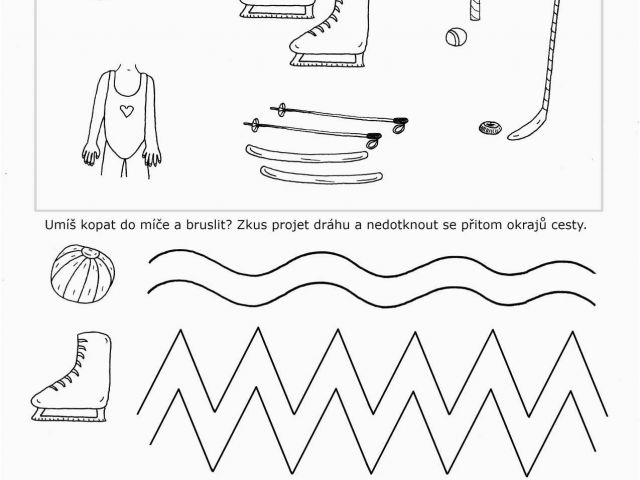 Umíš kopat do míče a bruslit? Zkus projet dráhu a nedotknout se přitom okrajů cesty.