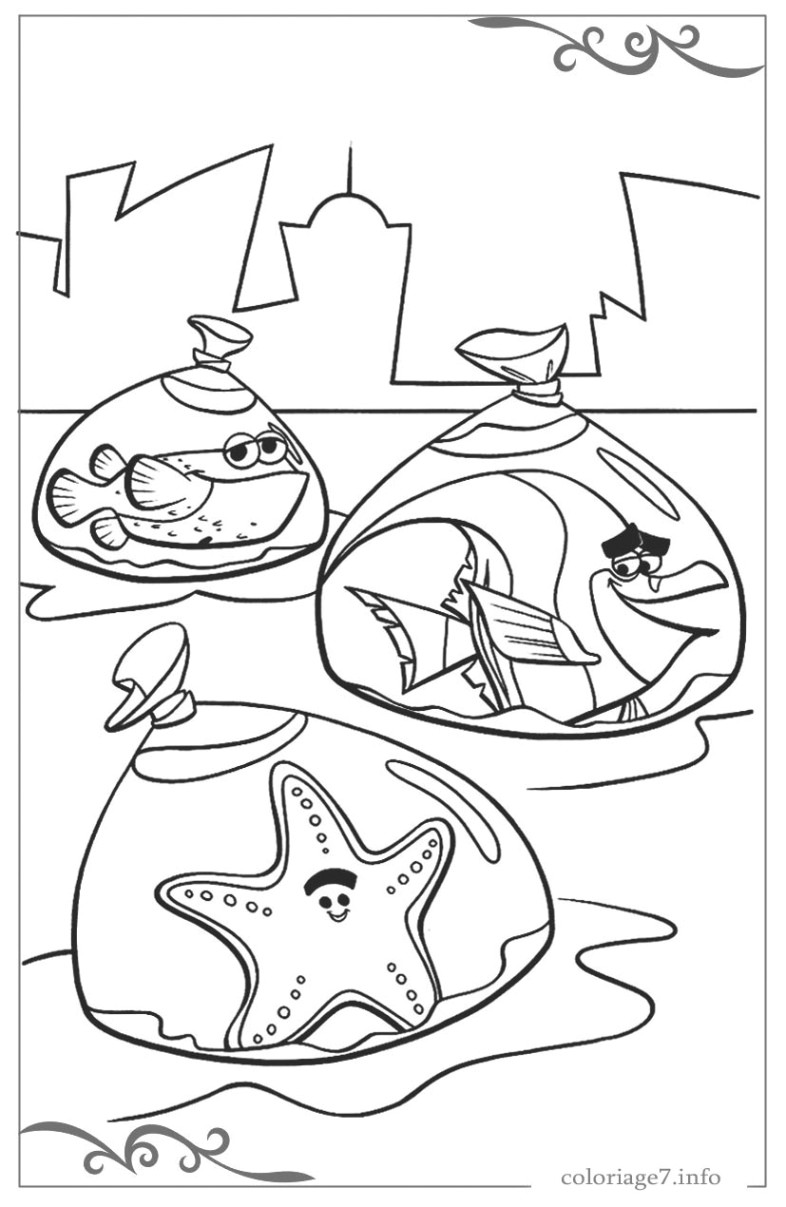 coloriage7.info