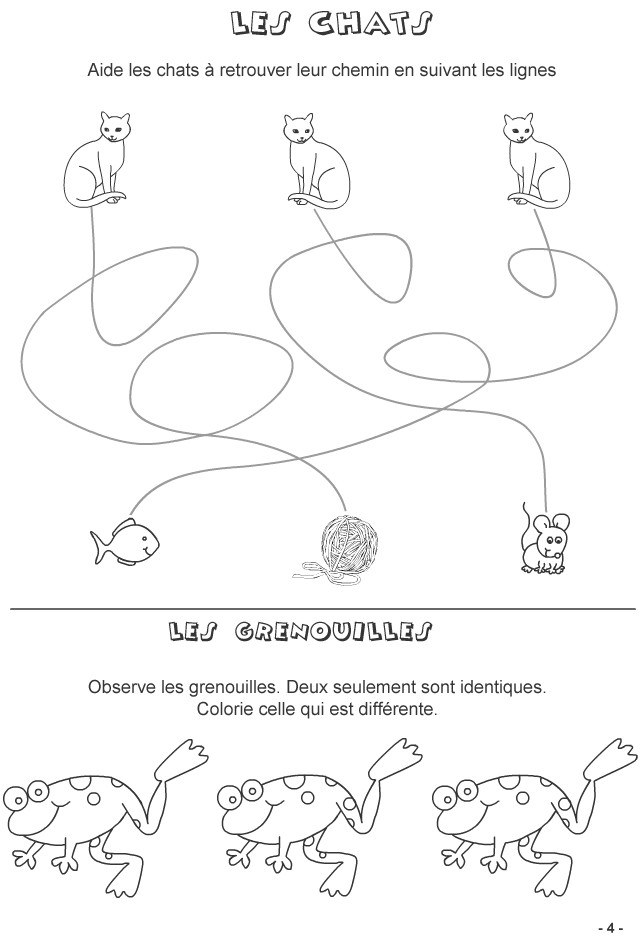 LES CHATS

Aide les chats à retrouver leur chemin en suivant les lignes

LES GRENOUILLES

Observe les grenouilles. Deux seulement sont identiques. Colorie celle qui est différente.

- 4 -