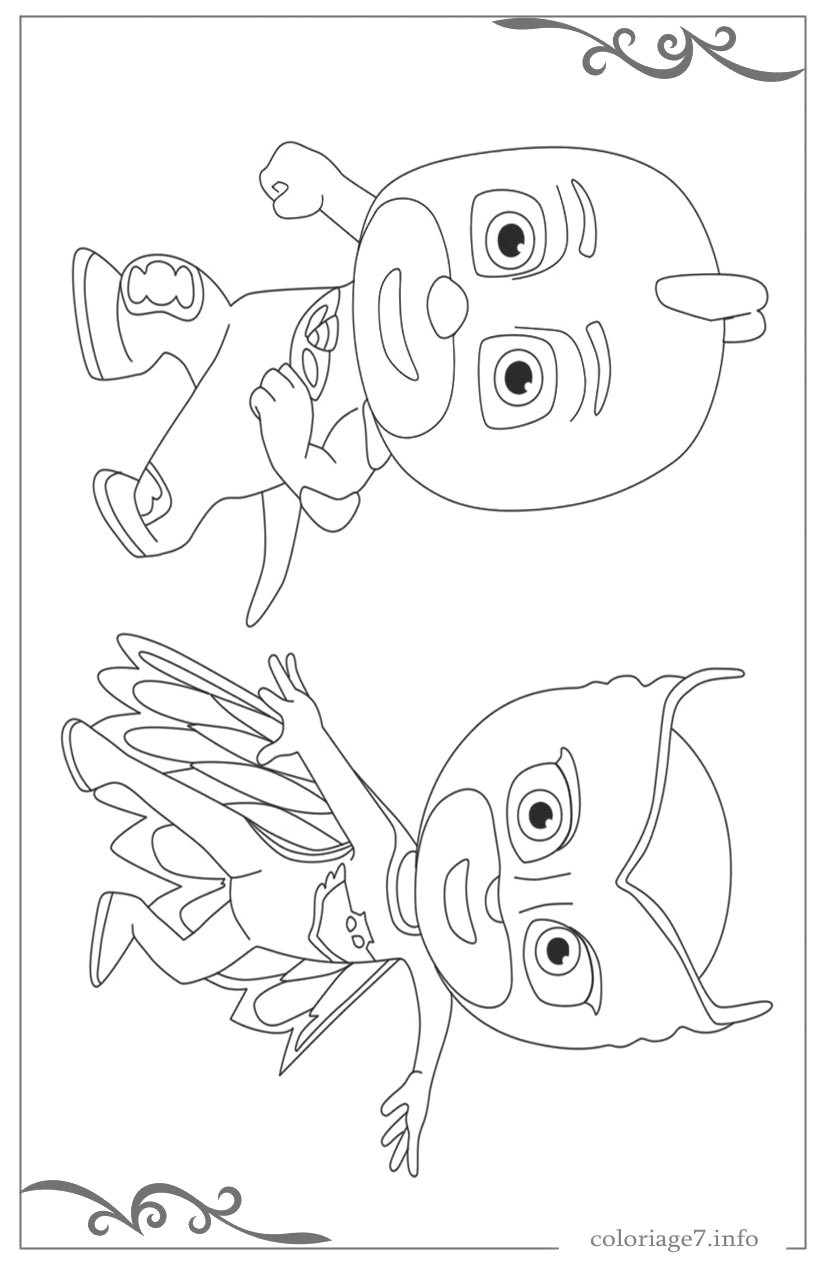 coloriage7.info