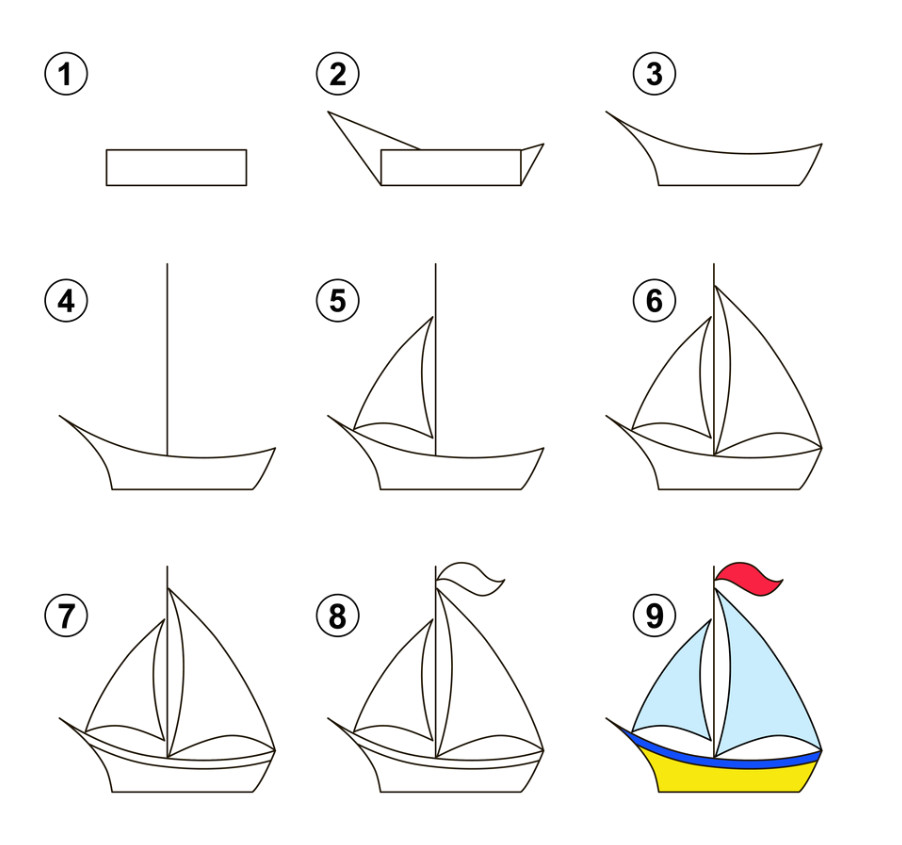 1

2

3

4

5

6

7

8

9