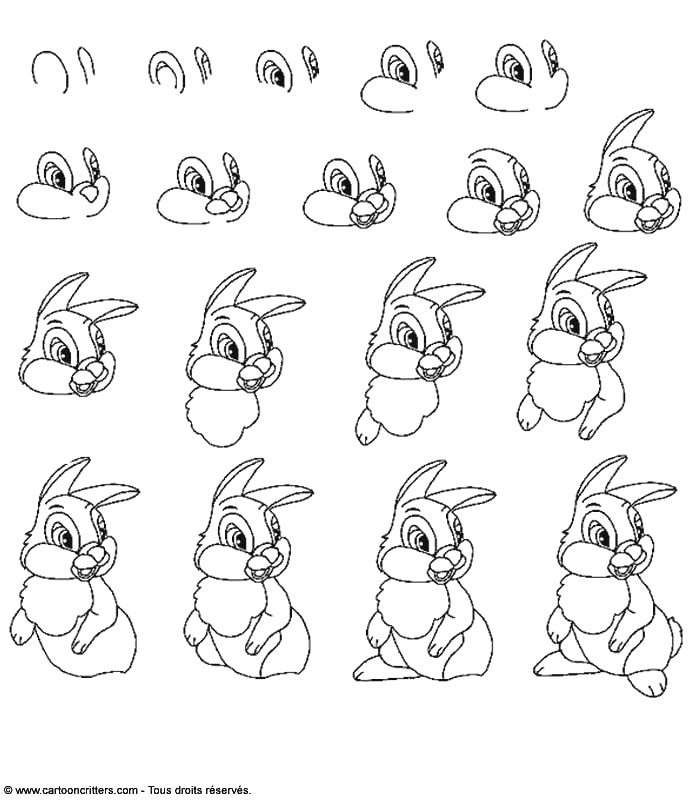 © www.cartooncritters.com - Tous droits réservés.