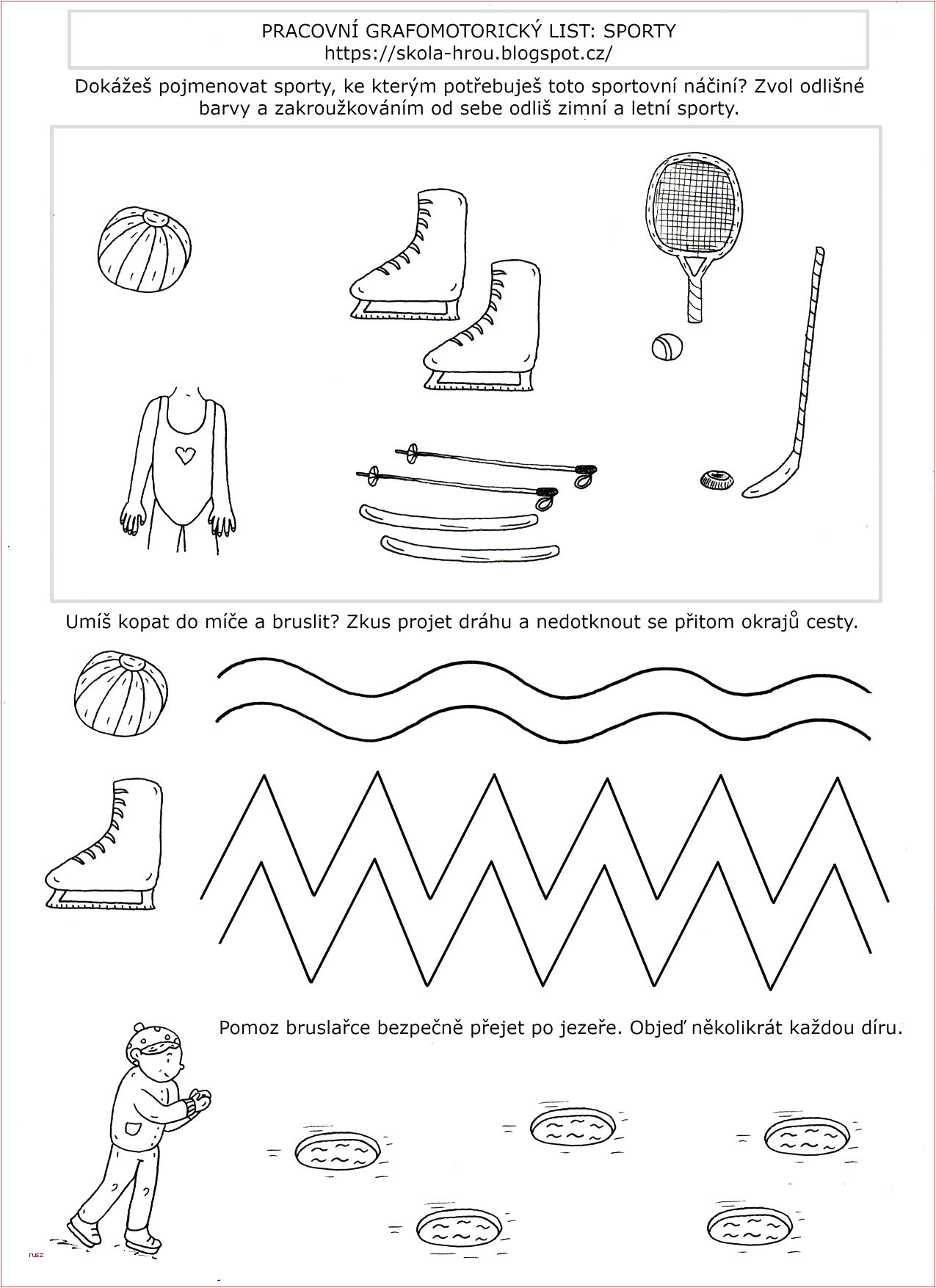 PRACOVNÍ GRAFOMOTORICKÝ LIST: SPORTY
https://skola-hrou.blogspot.cz/

Dokážeš pojmenovat sporty, ke kterým potřebuješ toto sportovní náčiní? Zvol odlišné barvy a zakroužkováním od sebe odliš zimní a letní sporty.

Umíš kopat do míče a bruslit? Zkus projet dráhu a nedotknout se přitom okrajů cesty.

Pomoz bruslařce bezpečně přejet po jezeře. Objeď několikrát každou díru.

rusz