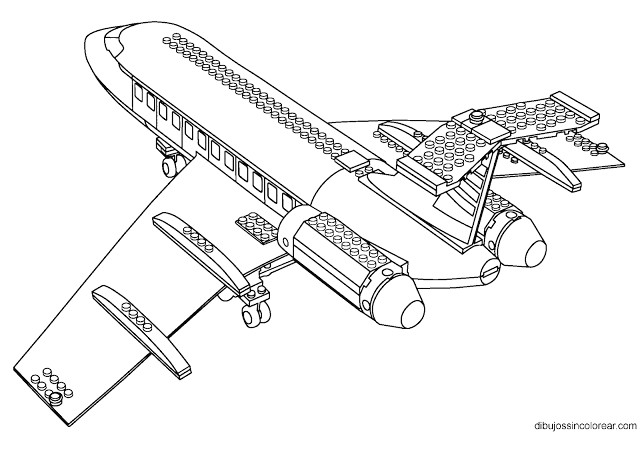 dibujossincolorear.com