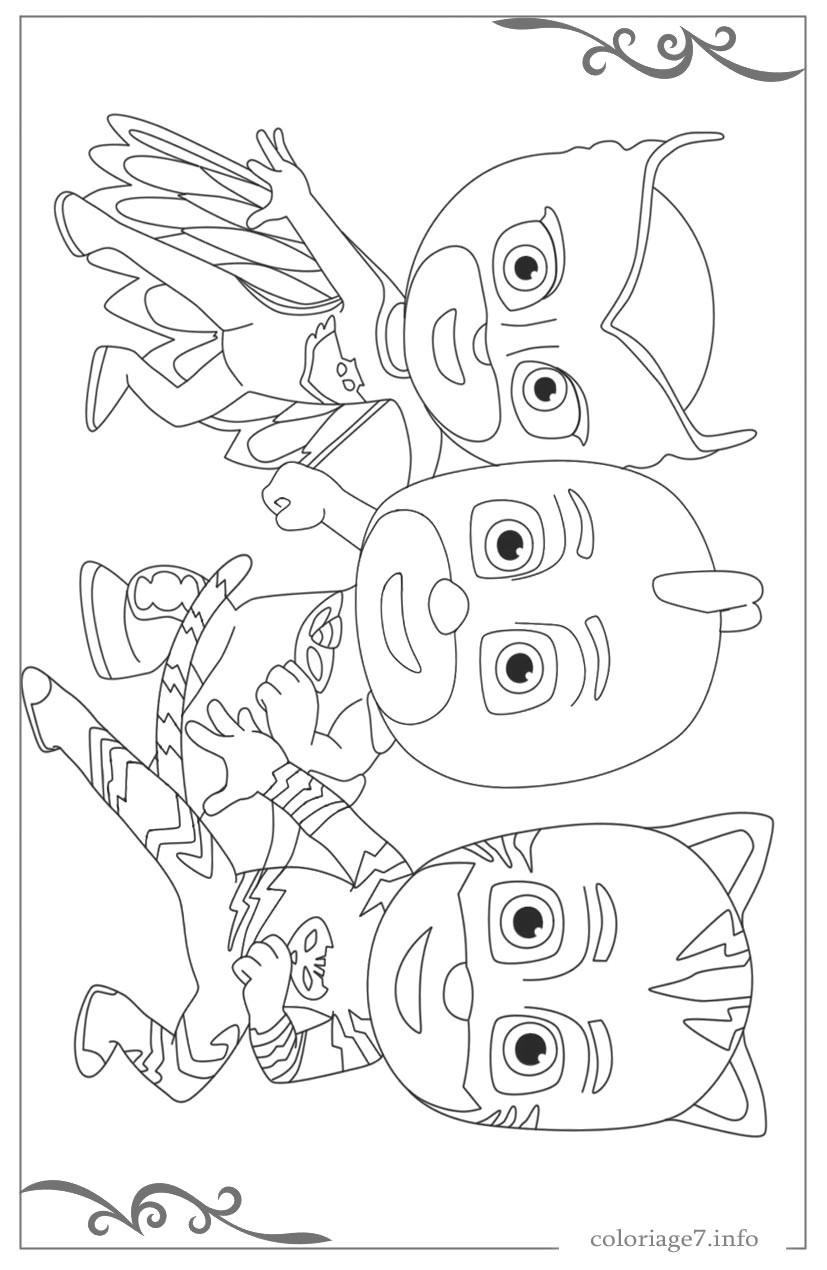 coloriage7.info