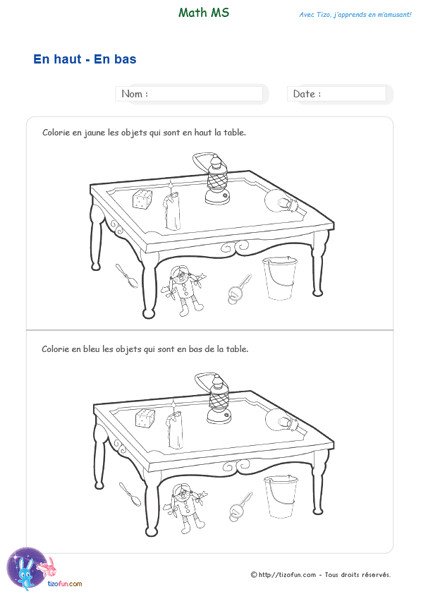 Math MS

Avec Tizo, j'apprends en m'amusant!

En haut - En bas

Nom :

Date :

Colorie en jaune les objets qui sont en haut la table.

Colorie en bleu les objets qui sont en bas de la table.

tizofun.com

© http://tizofun.com - Tous droits réservés.