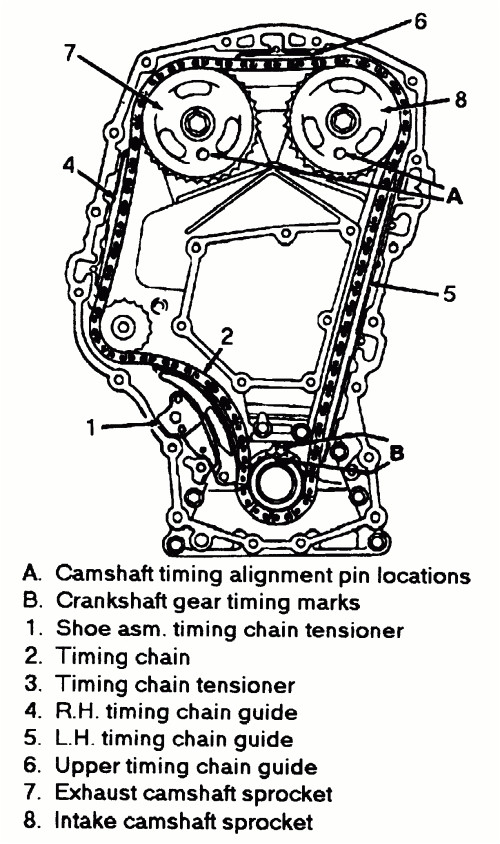 6
7
8
4
A
5
2
1
B

A. Camshaft timing alignment pin locations
B. Crankshaft gear timing marks
1. Shoe asm. timing chain tensioner
2. Timing chain
3. Timing chain tensioner
4. R.H. timing chain guide
5. L.H. timing chain guide
6. Upper timing chain guide
7. Exhaust camshaft sprocket
8. Intake camshaft sprocket