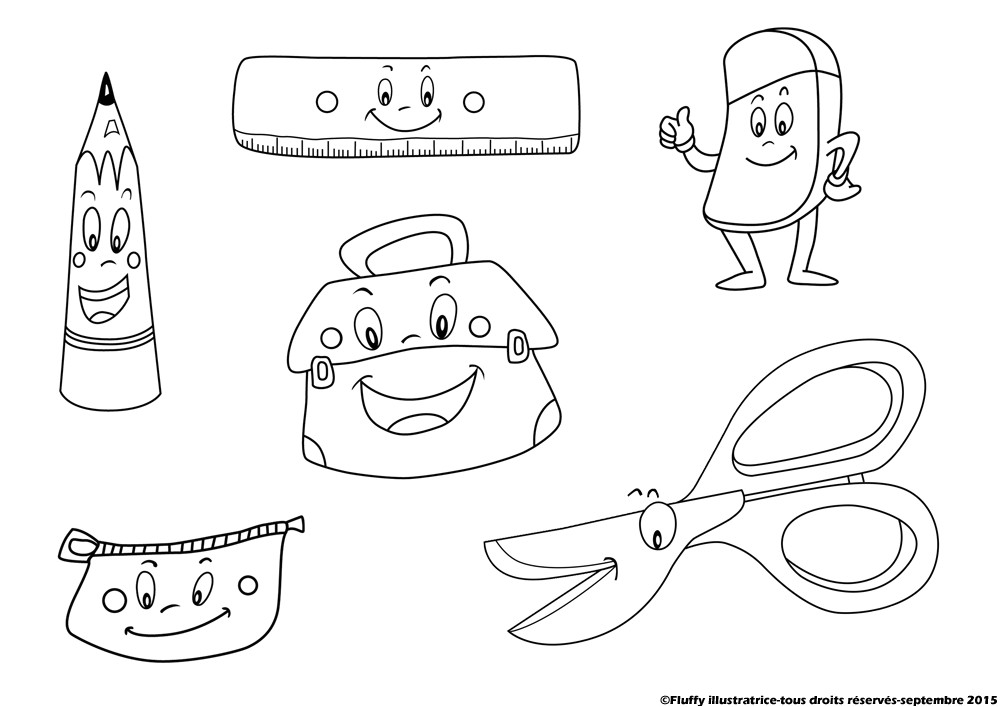 ©Fluffy illustratrice-tous droits réservés-septembre 2015