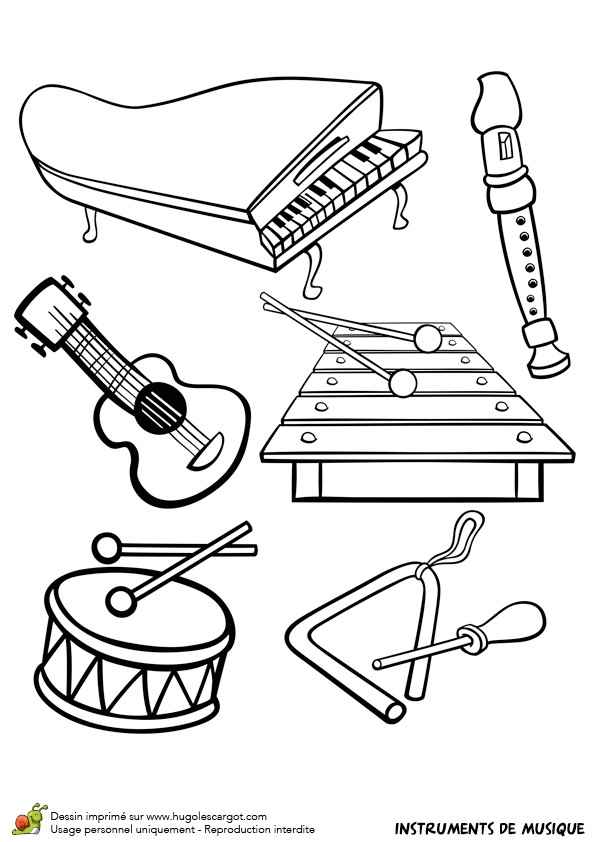 Dessin imprimé sur www.hugolescargot.com
Usage personnel uniquement - Reproduction interdite

INSTRUMENTS DE MUSIQUE