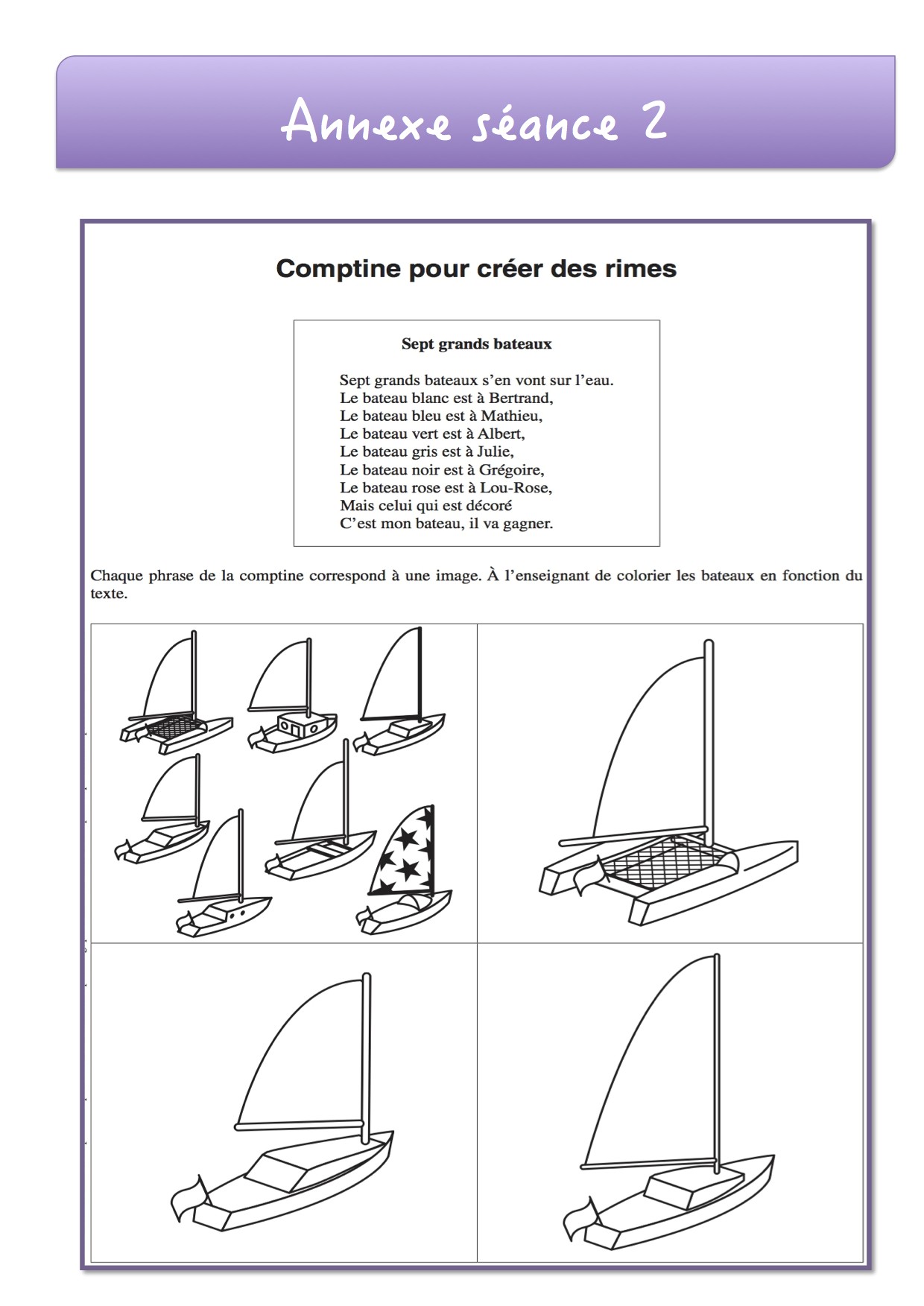 Annexe séance 2

Comptine pour créer des rimes

Sept grands bateaux

Sept grands bateaux s'en vont sur l'eau.
Le bateau blanc est à Bertrand,
Le bateau bleu est à Mathieu,
Le bateau vert est à Albert,
Le bateau gris est à Julie,
Le bateau noir est à Grégoire,
Le bateau rose est à Lou-Rose,
Mais celui qui est décoré
C'est mon bateau, il va gagner.

Chaque phrase de la comptine correspond à une image. À l'enseignant de colorier les bateaux en fonction du texte.