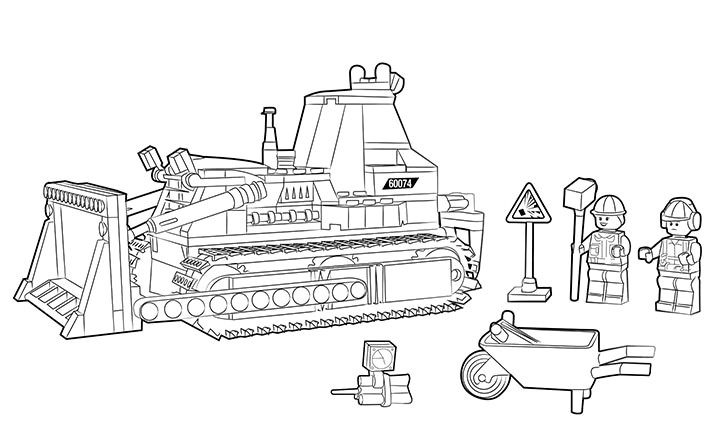 60074