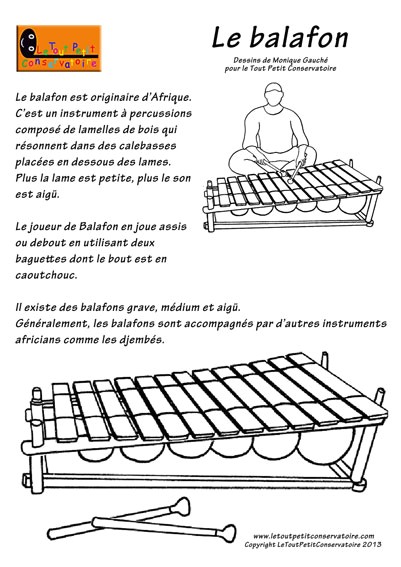 Le Tout Petit Conservatoire

Le balafon

Dessins de Monique Gauché pour le Tout Petit Conservatoire

Le balafon est originaire d'Afrique. C'est un instrument à percussions composé de lamelles de bois qui résonnent dans des calebasses placées en dessous des lames. Plus la lame est petite, plus le son est aigü.

Le joueur de Balafon en joue assis ou debout en utilisant deux baguettes dont le bout est en caoutchouc.

Il existe des balafons grave, médium et aigü.
Généralement, les balafons sont accompagnés par d'autres instruments africians comme les djembés.

www.letoutpetitconservatoire.com
Copyright LeToutPetitConservatoire 2013