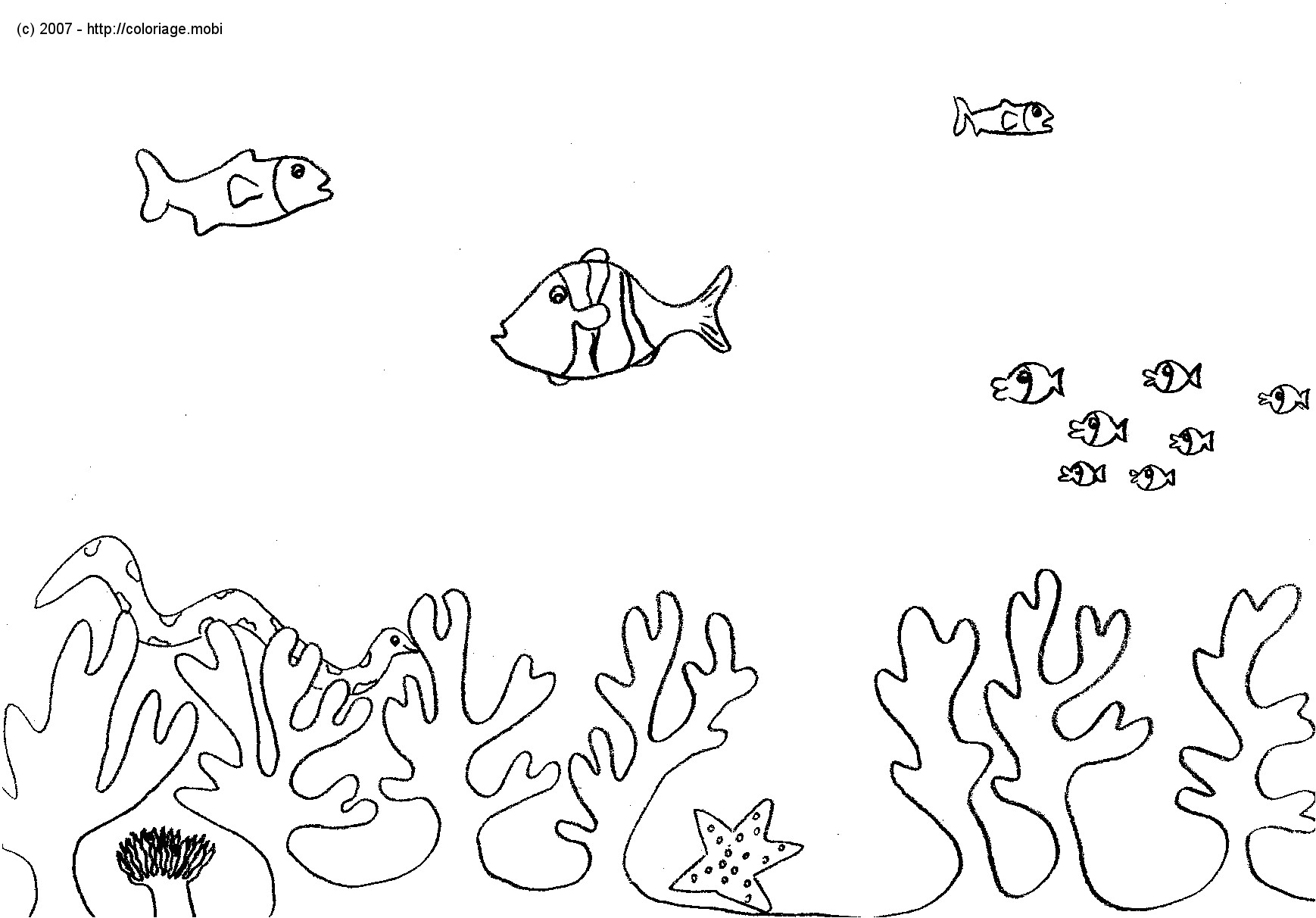 (c) 2007 - http://coloriage.mobi