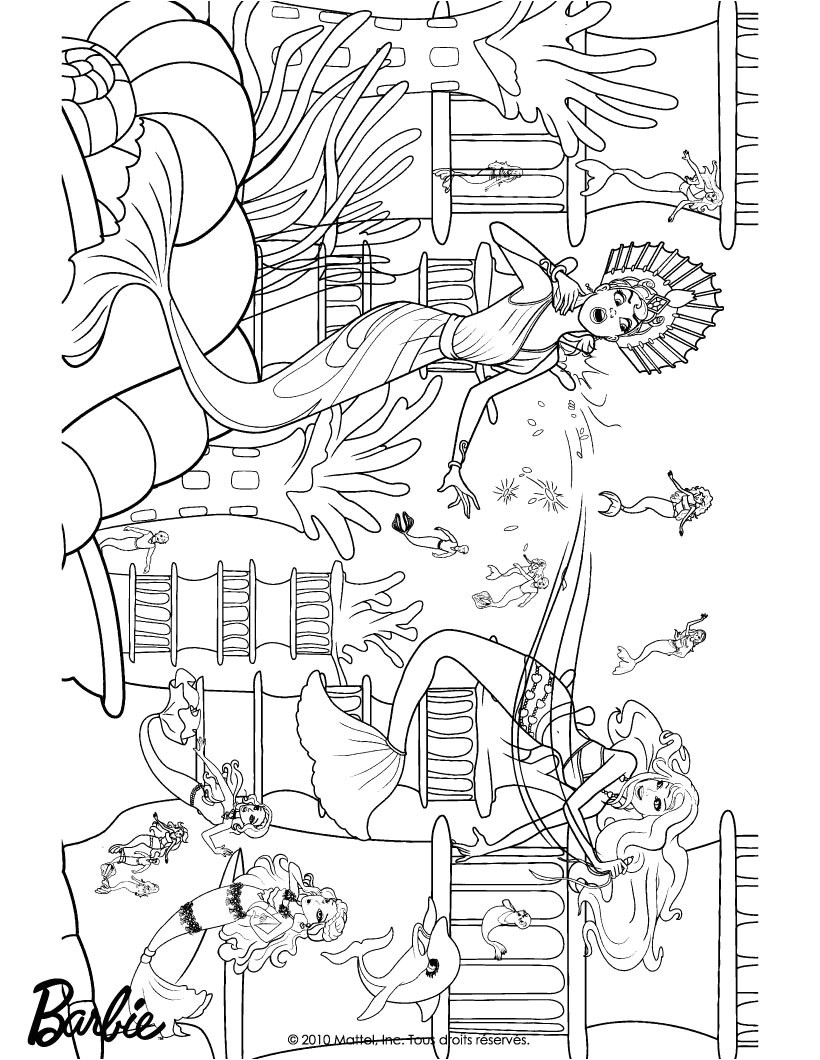 Barbie

© 2010 Mattel, Inc. Tous droits réservés.