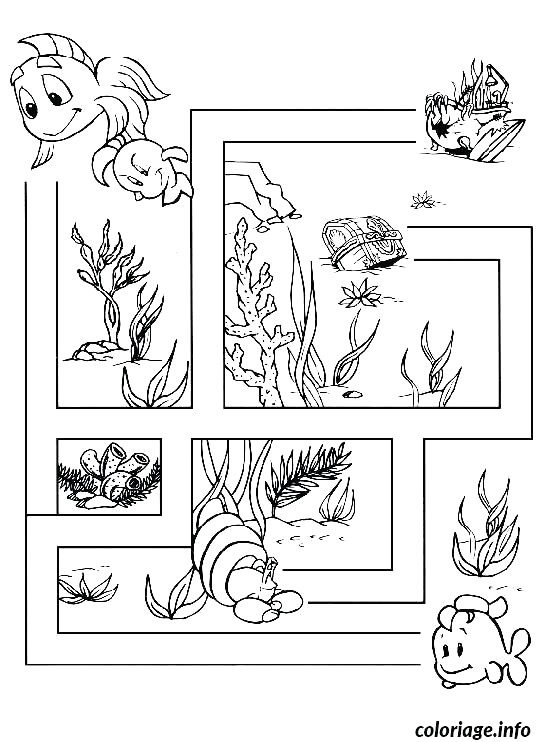 coloriage.info