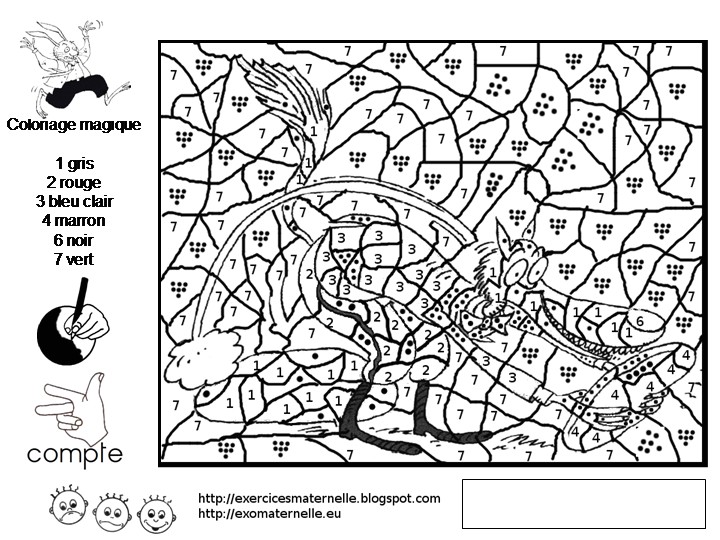 Coloriage magique

1 gris
2 rouge
3 bleu clair
4 marron
6 noir
7 vert

compte

http://exercicesmaternelle.blogspot.com
http://exomaternelle.eu