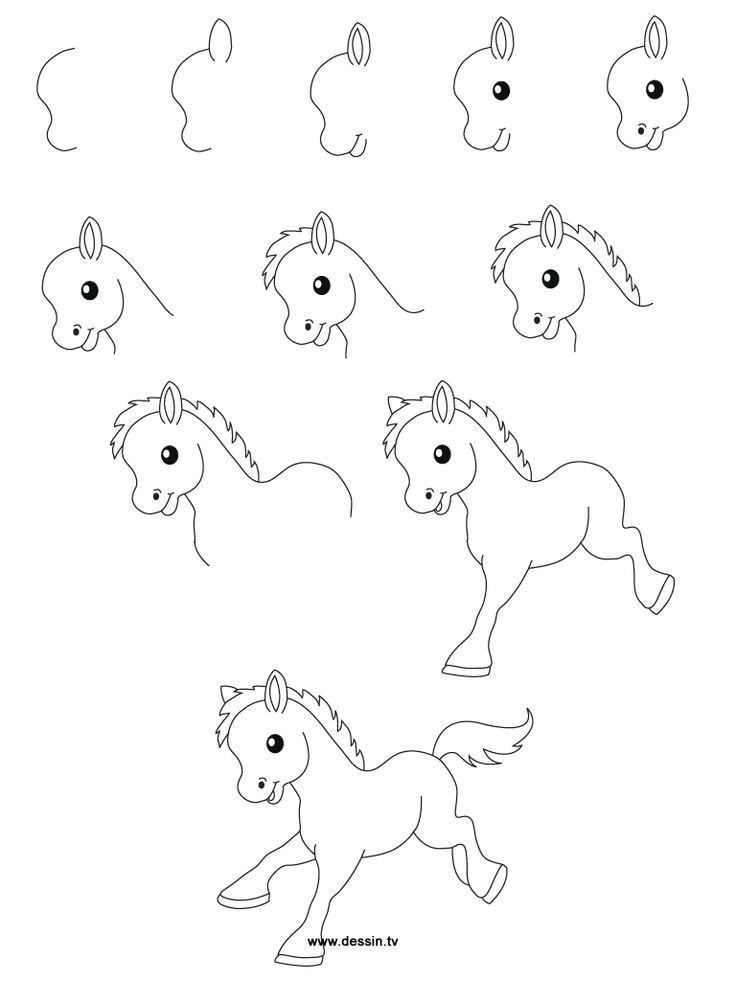 www.dessin.tv