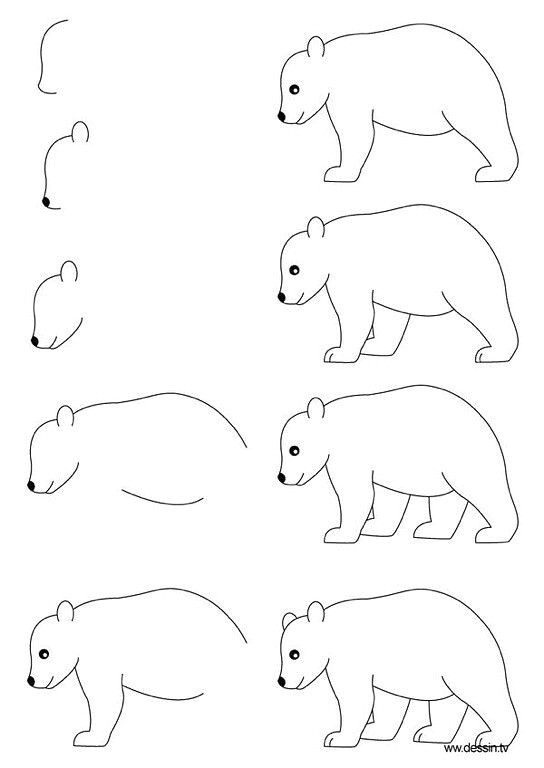 www.dessin.tv