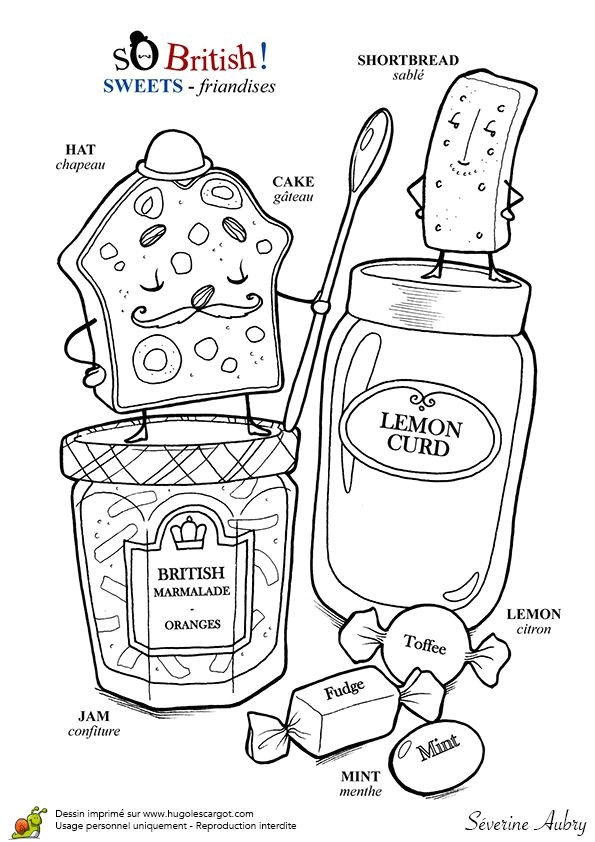 sO British!
SWEETS - friandises

SHORTBREAD
sablé

HAT
chapeau

CAKE
gâteau

LEMON CURD

BRITISH MARMALADE
-
ORANGES

LEMON
citron

Toffee

Fudge

Mint

JAM
confiture

MINT
menthe

Dessin imprimé sur www.hugolescargot.com
Usage personnel uniquement - Reproduction interdite

Séverine Aubry